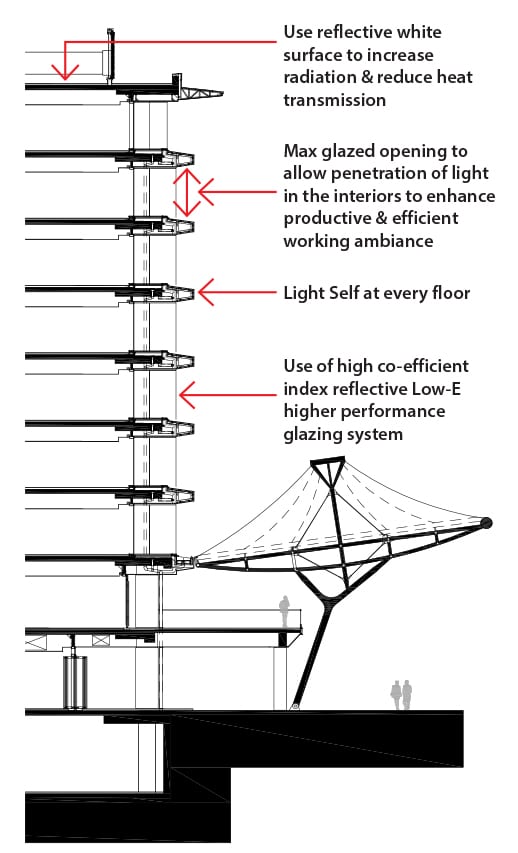 Use reflective white surface to increase radiation & reduce heat transmission

Max glazed opening to allow penetration of light in the interiors to enhance productive & efficient working ambiance

Light Self at every floor

Use of high co-efficient index reflective Low-E higher performance glazing system