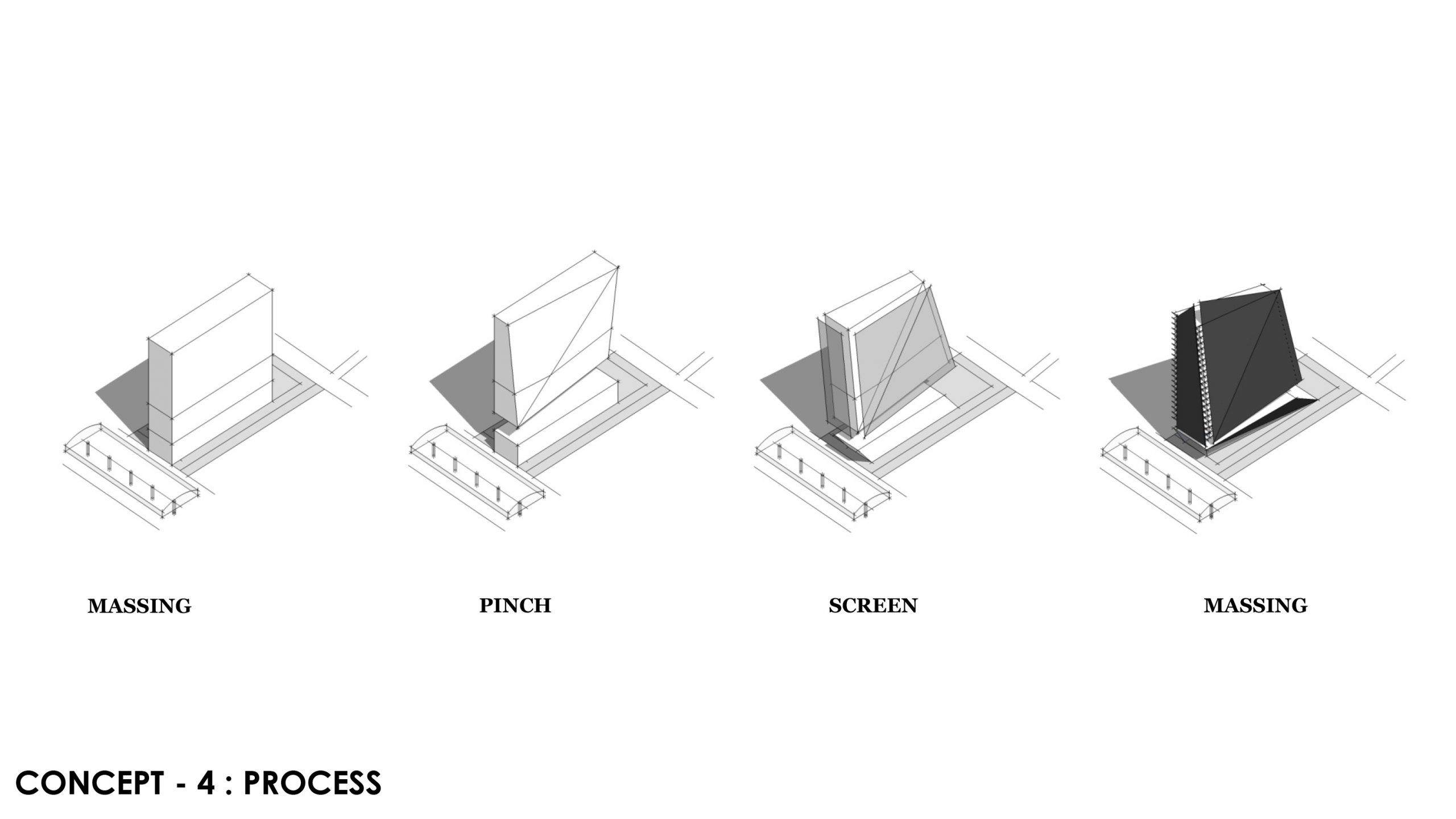 MASSING

PINCH

SCREEN

MASSING

CONCEPT - 4 : PROCESS