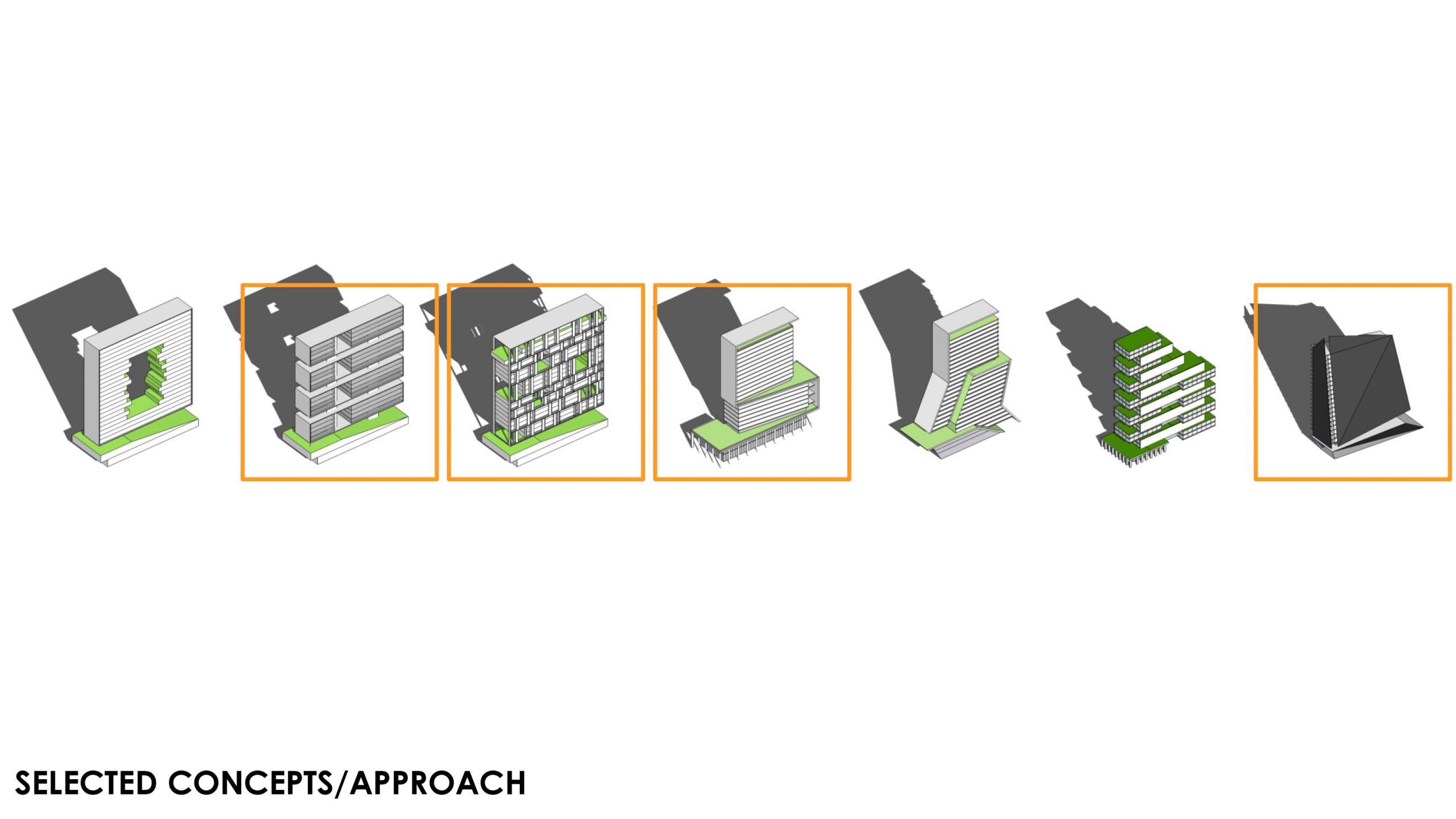 SELECTED CONCEPTS/APPROACH